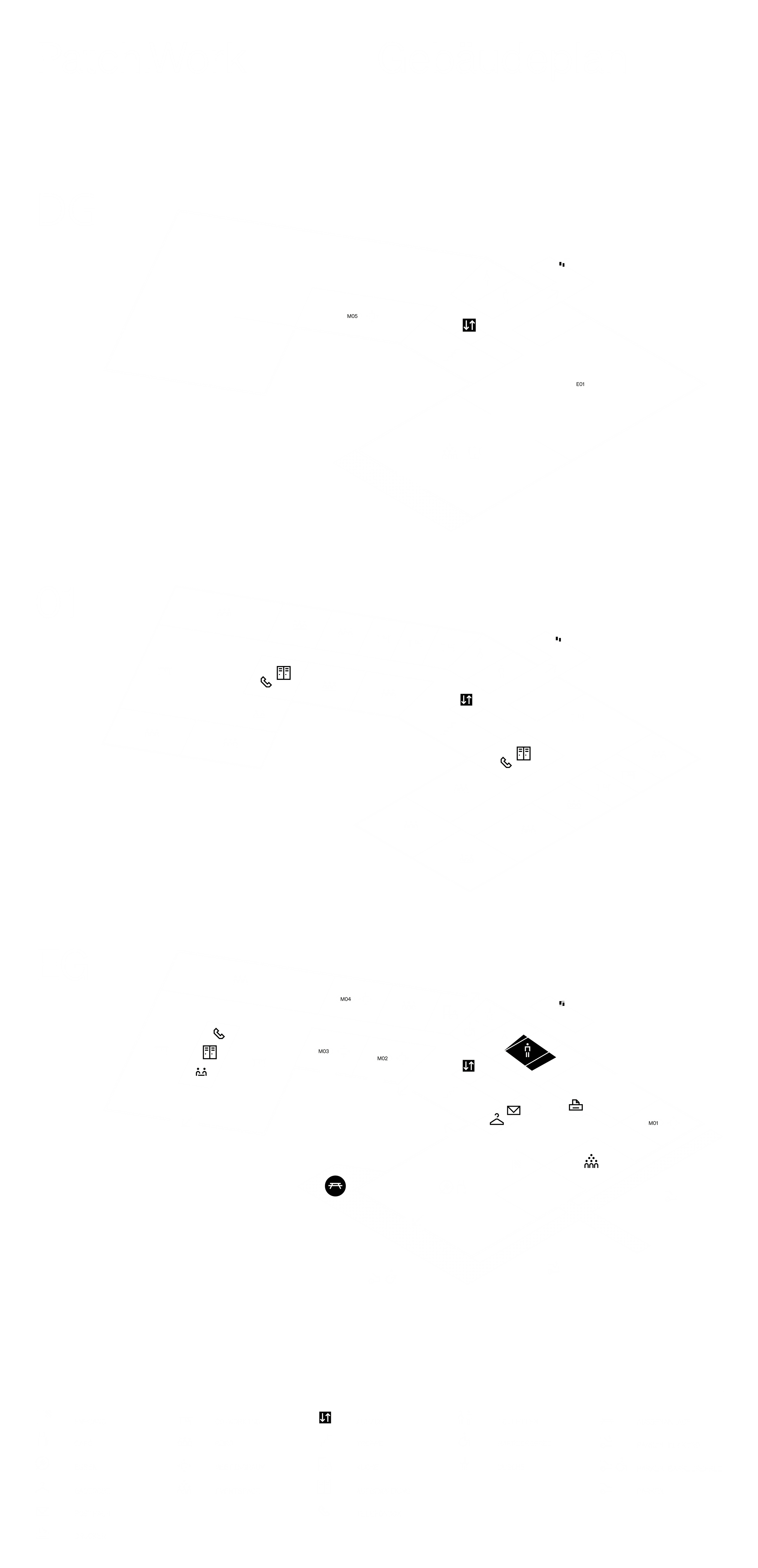 M05

E01

M04

M03

M02

M01